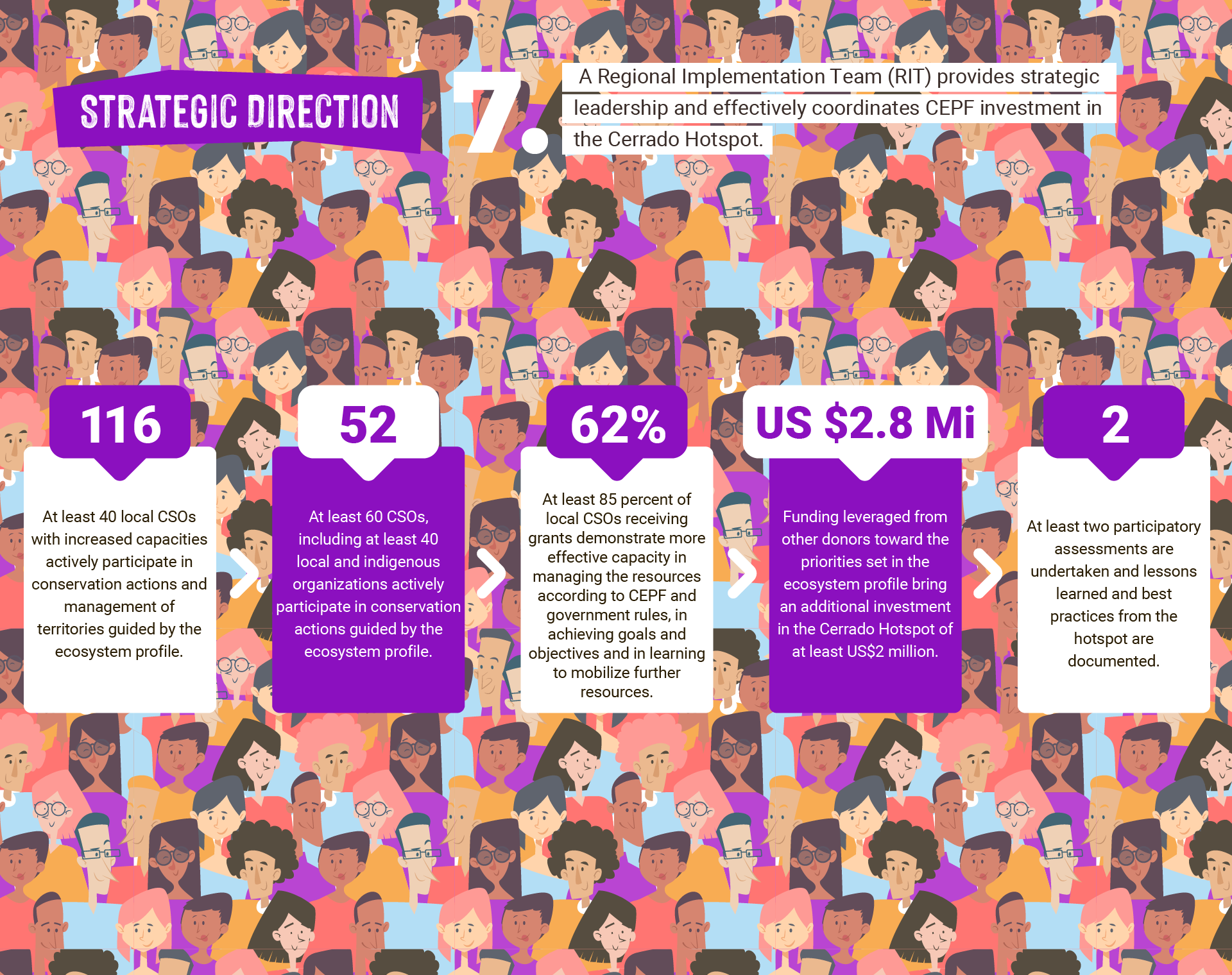 STRATEGIC DIRECTION

7.

A Regional Implementation Team (RIT) provides strategic leadership and effectively coordinates CEPF investment in the Cerrado Hotspot.

116

At least 40 local CSOs with increased capacities actively participate in conservation actions and management of territories guided by the ecosystem profile.

52

At least 60 CSOs, including at least 40 local and indigenous organizations actively participate in conservation actions guided by the ecosystem profile.

62%

At least 85 percent of local CSOs receiving grants demonstrate more effective capacity in managing the resources according to CEPF and government rules, in achieving goals and objectives and in learning to mobilize further resources.

US $2.8 Mi

Funding leveraged from other donors toward the priorities set in the ecosystem profile bring an additional investment in the Cerrado Hotspot of at least US$2 million.

2

At least two participatory assessments are undertaken and lessons learned and best practices from the hotspot are documented.