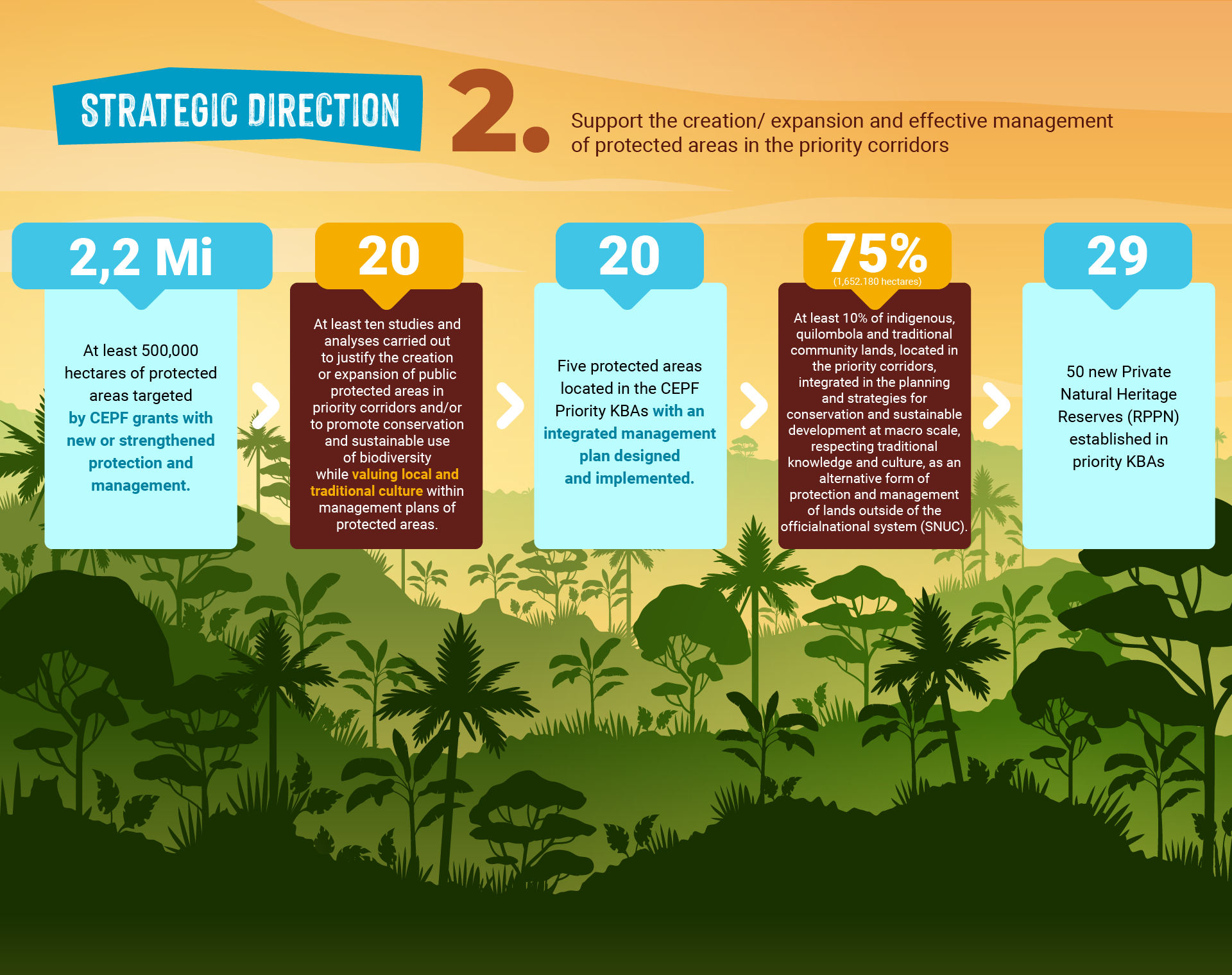 STRATEGIC DIRECTION

2.

Support the creation/ expansion and effective management of protected areas in the priority corridors

2,2 Mi

At least 500,000 hectares of protected areas targeted by CEPF grants with new or strengthened protection and management.

20

At least ten studies and analyses carried out to justify the creation or expansion of public protected areas in priority corridors and/or to promote conservation and sustainable use of biodiversity while valuing local and traditional culture within management plans of protected areas.

20

Five protected areas located in the CEPF Priority KBAs with an integrated management plan designed and implemented.

75%

(1,652.180 hectares)

At least 10% of indigenous, quilombola and traditional community lands, located in the priority corridors, integrated in the planning and strategies for conservation and sustainable development at macro scale, respecting traditional knowledge and culture, as an alternative form of protection and management of lands outside of the officialnational system (SNUC).

29

50 new Private Natural Heritage Reserves (RPPN) established in priority KBAs