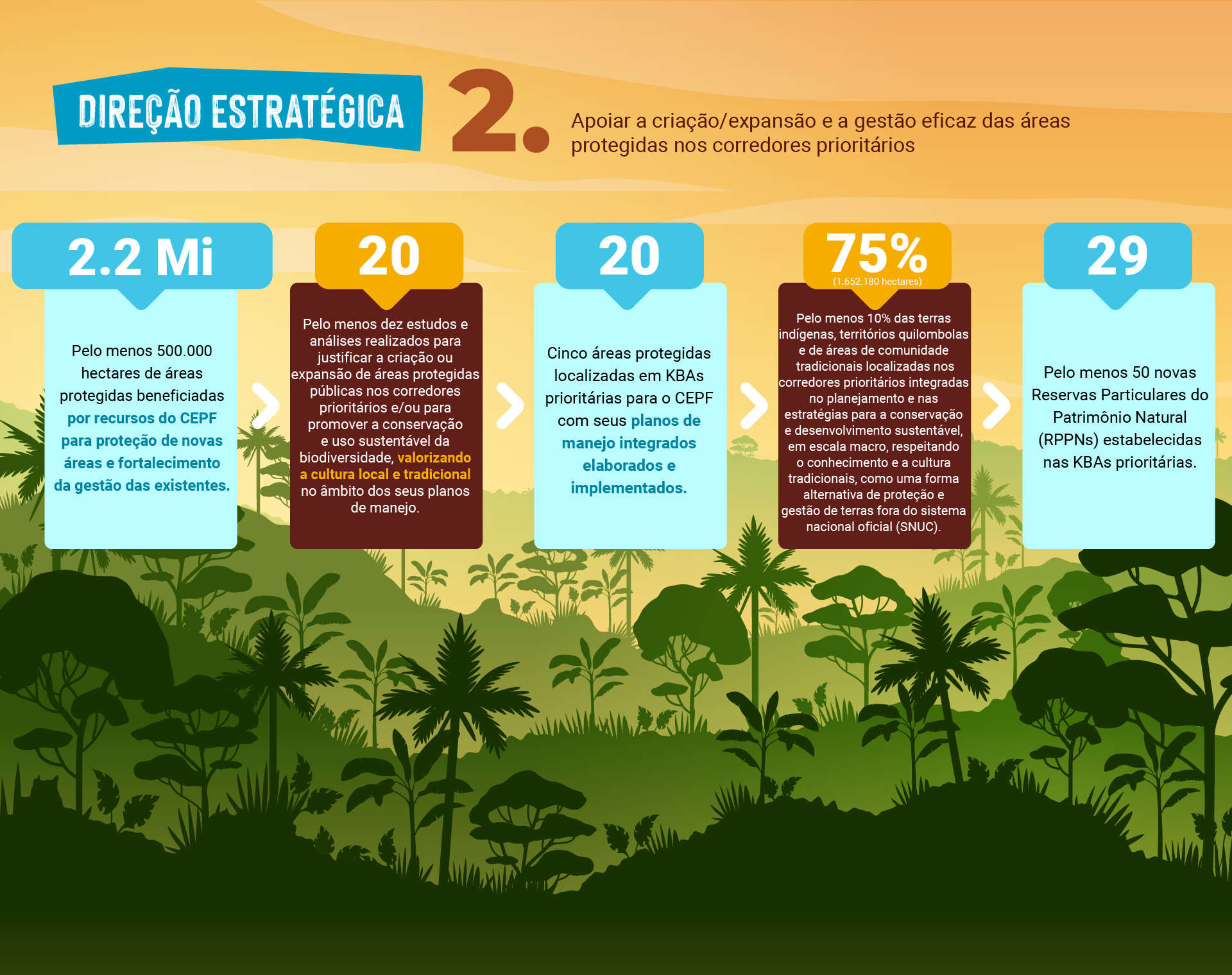 DIREÇÃO ESTRATÉGICA

2.

Apoiar a criação/expansão e a gestão eficaz das áreas protegidas nos corredores prioritários

2.2 Mi

Pelo menos 500.000 hectares de áreas protegidas beneficiadas por recursos do CEPF para proteção de novas áreas e fortalecimento da gestão das existentes.

20

Pelo menos dez estudos e análises realizados para justificar a criação ou expansão de áreas protegidas públicas nos corredores prioritários e/ou para promover a conservação e uso sustentável da biodiversidade, valorizando a cultura local e tradicional no âmbito dos seus planos de manejo.

20

Cinco áreas protegidas localizadas em KBAs prioritárias para o CEPF com seus planos de manejo integrados elaborados e implementados.

75%
(1.652.180 hectares)

Pelo menos 10% das terras indígenas, territórios quilombolas e de áreas de comunidade tradicionais localizadas nos corredores prioritários integradas no planejamento e nas estratégias para a conservação e desenvolvimento sustentável, em escala macro, respeitando o conhecimento e a cultura tradicionais, como uma forma alternativa de proteção e gestão de terras fora do sistema nacional oficial (SNUC).

29

Pelo menos 50 novas Reservas Particulares do Patrimônio Natural (RPPNs) estabelecidas nas KBAs prioritárias.